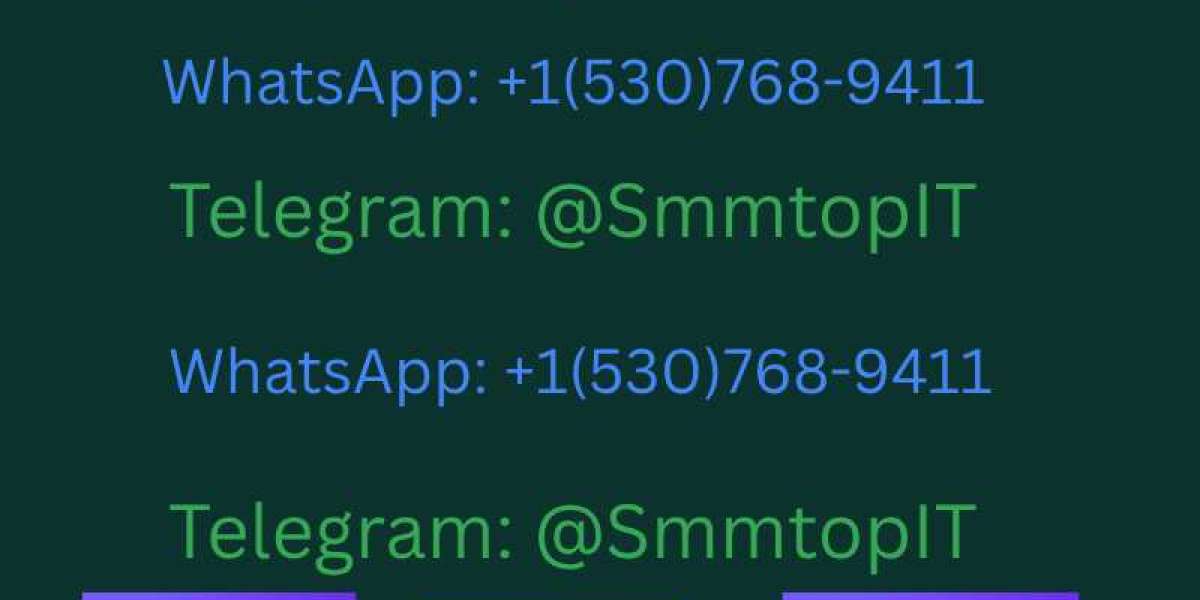 WhatsApp: +1(530)768-9411

Telegram: @SmmtopIT

WhatsApp: +1(530)768-9411

Telegram: @SmmtopIT